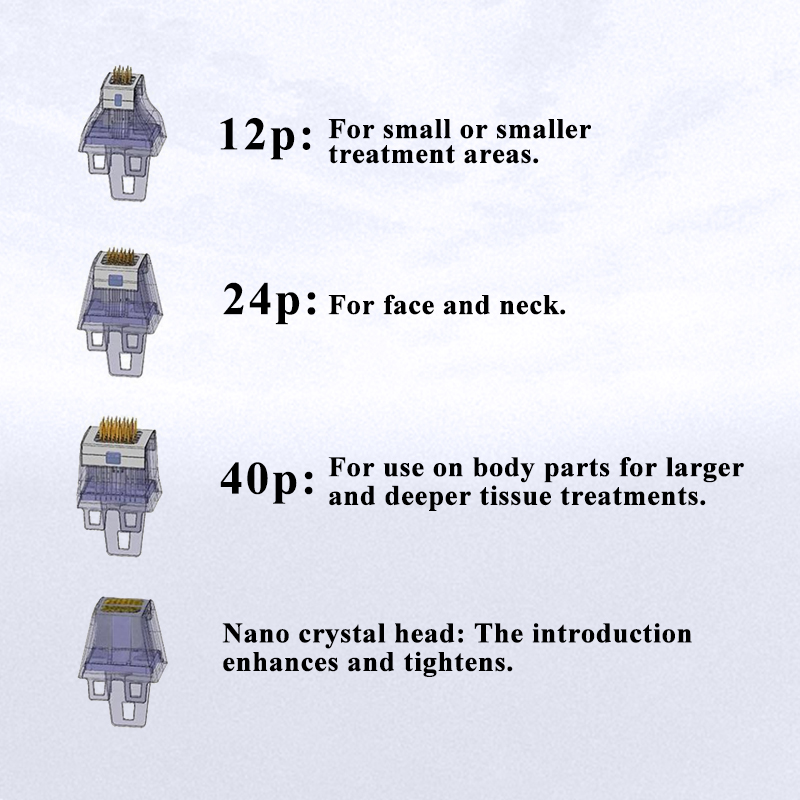 12p: For small or smaller treatment areas.

24p: For face and neck.

40p: For use on body parts for larger and deeper tissue treatments.

Nano crystal head: The introduction enhances and tightens.