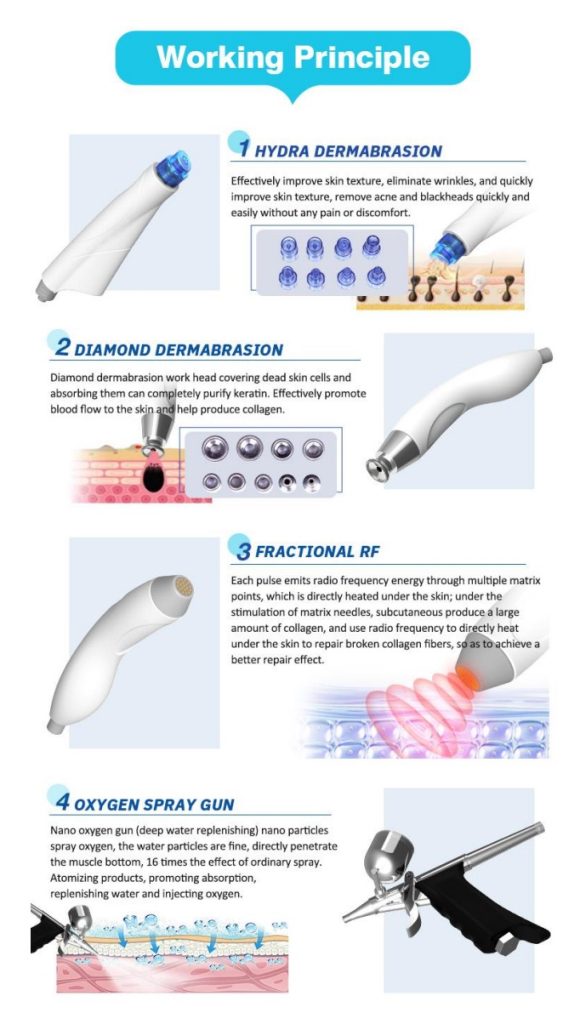 Working Principle

1 HYDRA DERMABRASION

Effectively improve skin texture, eliminate wrinkles, and quickly improve skin texture, remove acne and blackheads quickly and easily without any pain or discomfort.

2 DIAMOND DERMABRASION

Diamond dermabrasion work head covering dead skin cells and absorbing them can completely purify keratin. Effectively promote blood flow to the skin and help produce collagen.

3 FRACTIONAL RF

Each pulse emits radio frequency energy through multiple matrix points, which is directly heated under the skin; under the stimulation of matrix needles, subcutaneous produce a large amount of collagen, and use radio frequency to directly heat under the skin to repair broken collagen fibers, so as to achieve a better repair effect.

4 OXYGEN SPRAY GUN

Nano oxygen gun (deep water replenishing) nano particles spray oxygen, the water particles are fine, directly penetrate the muscle bottom, 16 times the effect of ordinary spray. Atomizing products, promoting absorption, replenishing water and injecting oxygen.