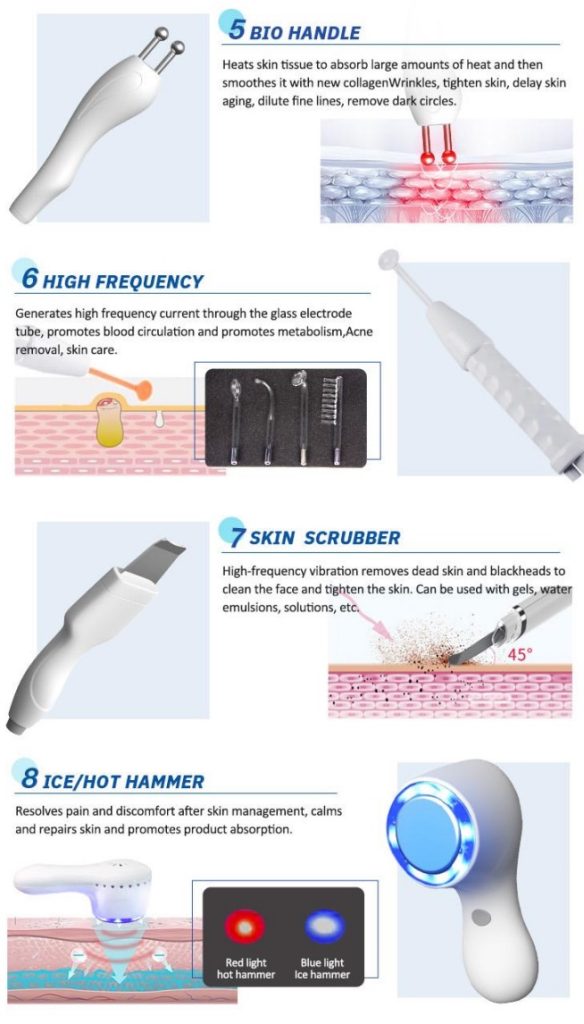 5 BIO HANDLE

Heats skin tissue to absorb large amounts of heat and then smoothes it with new collagenWrinkles, tighten skin, delay skin aging, dilute fine lines, remove dark circles.

6 HIGH FREQUENCY

Generates high frequency current through the glass electrode tube, promotes blood circulation and promotes metabolism,Acne removal, skin care.

7 SKIN SCRUBBER

High-frequency vibration removes dead skin and blackheads to clean the face and tighten the skin. Can be used with gels, water emulsions, solutions, etc.

45°

8 ICE/HOT HAMMER

Resolves pain and discomfort after skin management, calms and repairs skin and promotes product absorption.

Red light hot hammer

Blue light Ice hammer